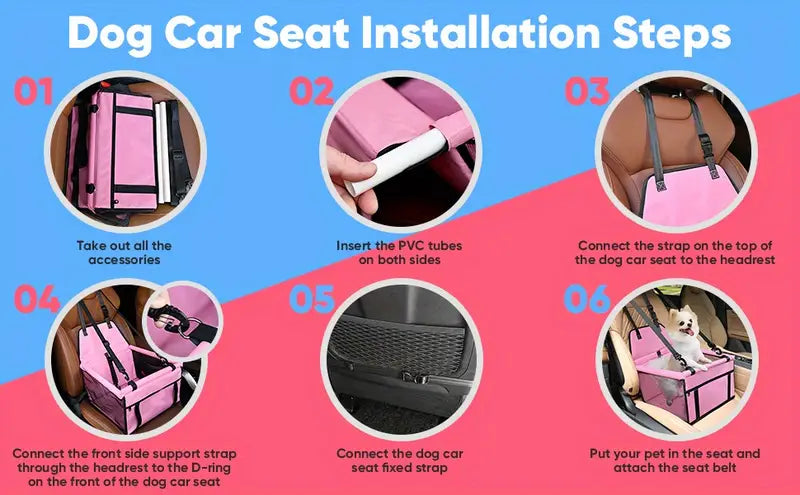 Dog Car Seat Installation Steps

01

Take out all the accessories

02

Insert the PVC tubes on both sides

03

Connect the strap on the top of the dog car seat to the headrest

04

Connect the front side support strap through the headrest to the D-ring on the front of the dog car seat

05

Connect the dog car seat fixed strap

06

Put your pet in the seat and attach the seat belt